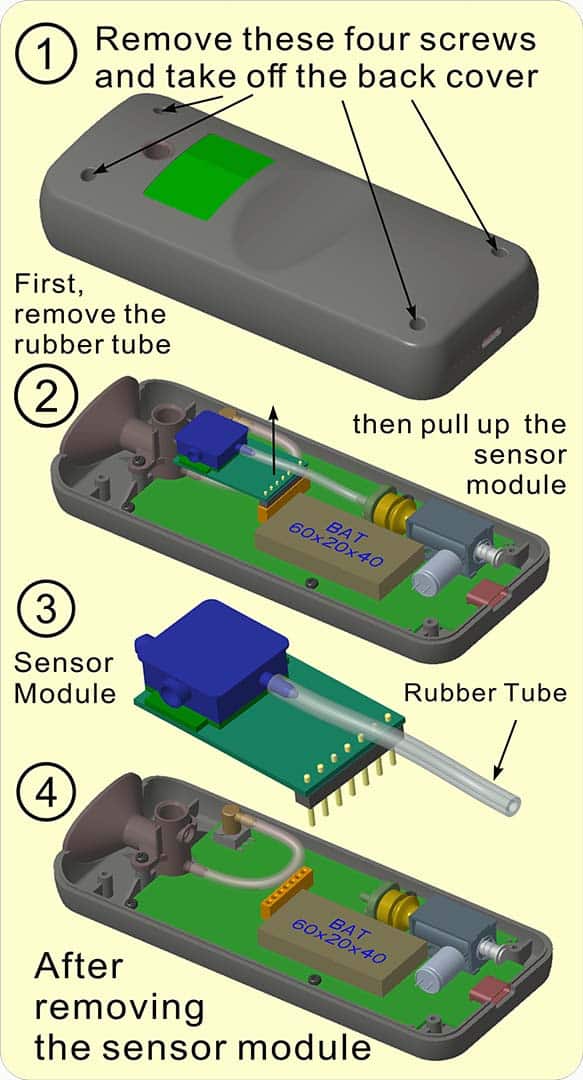 1 Remove these four screws and take off the back cover

First, remove the rubber tube

2

then pull up the sensor module

BAT 60x20x40

3

Sensor Module

Rubber Tube

4

BAT 60x20x40

After removing the sensor module