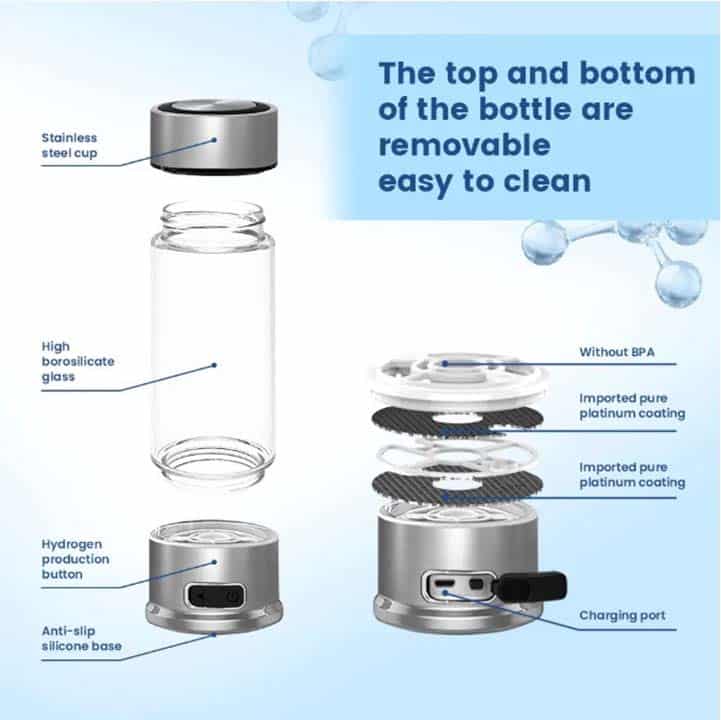 The top and bottom of the bottle are removable easy to clean

Stainless steel cup

High borosilicate glass

Hydrogen production button

Anti-slip silicone base

Without BPA

Imported pure platinum coating

Imported pure platinum coating

Charging port