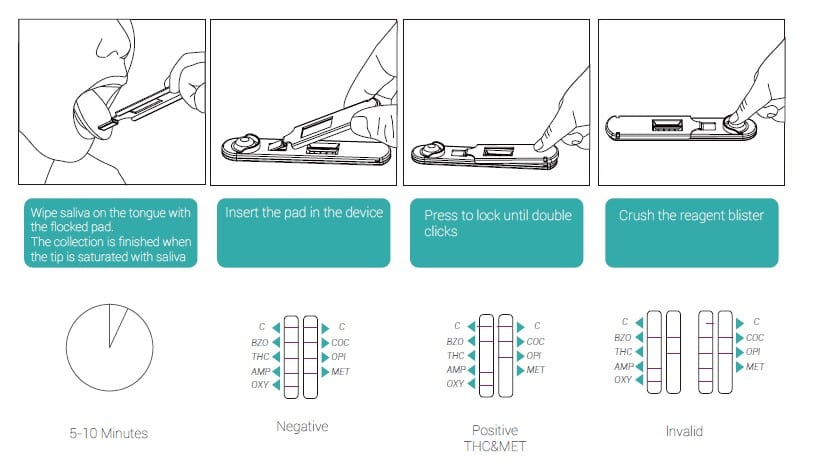 Wipe saliva on the tongue with the flocked pad.
The collection is finished when the tip is saturated with saliva

Insert the pad in the device

Press to lock until double clicks

Crush the reagent blister

5-10 Minutes

C
BZO
THC
AMP
OXY
C
COC
OPI
MET

Negative

C
BZO
THC
AMP
OXY
C
COC
OPI
MET

Positive
THC&MET

C
BZO
THC
AMP
OXY
C
COC
OPI
MET

Invalid