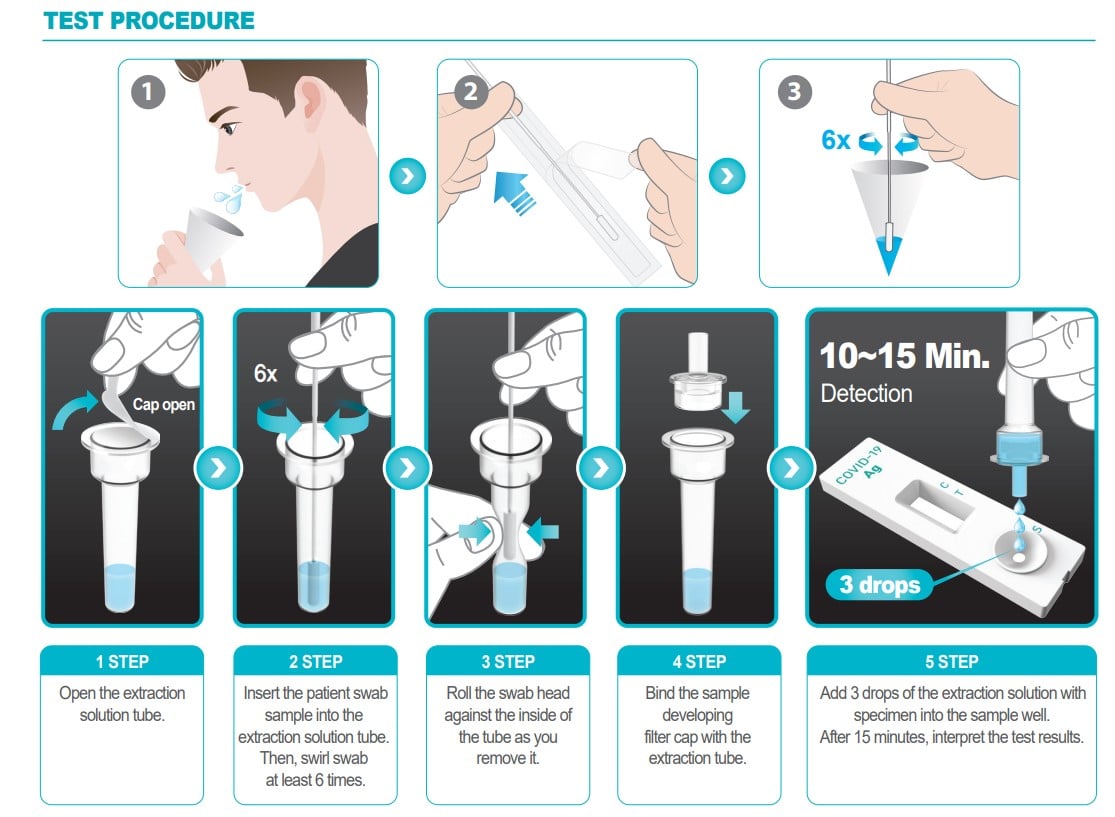 TEST PROCEDURE

1

2

3

6x

Cap open

6x

10~15 Min.
Detection

COVID-19
Ag

C
T
S

3 drops

1 STEP
Open the extraction solution tube.

2 STEP
Insert the patient swab sample into the extraction solution tube. Then, swirl swab at least 6 times.

3 STEP
Roll the swab head against the inside of the tube as you remove it.

4 STEP
Bind the sample developing filter cap with the extraction tube.

5 STEP
Add 3 drops of the extraction solution with specimen into the sample well.
After 15 minutes, interpret the test results.