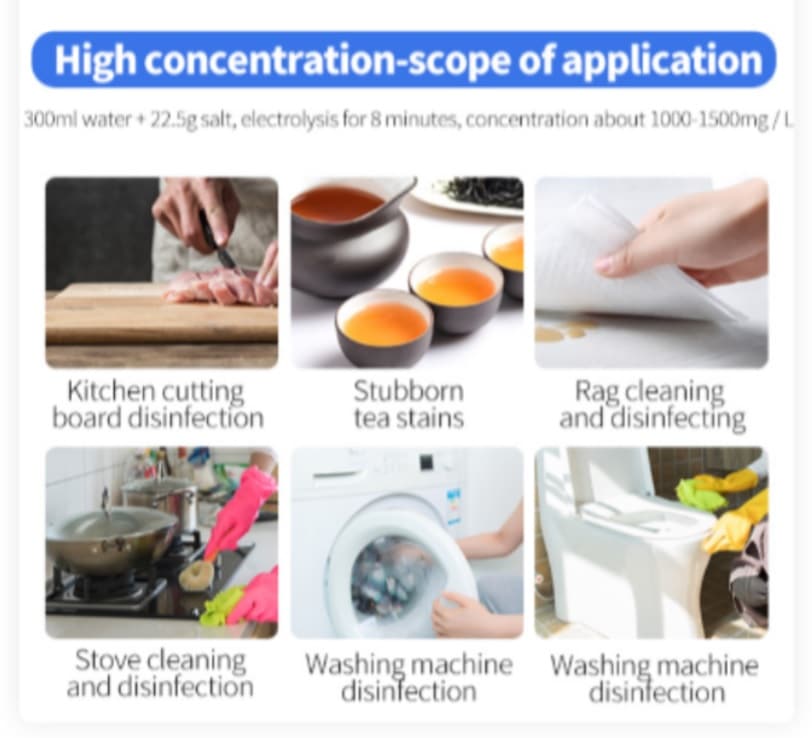 High concentration-scope of application

300ml water + 22.5g salt, electrolysis for 8 minutes, concentration about 1000-1500mg / L

Kitchen cutting board disinfection

Stubborn tea stains

Rag cleaning and disinfecting

Stove cleaning and disinfection

Washing machine disinfection

Washing machine disinfection