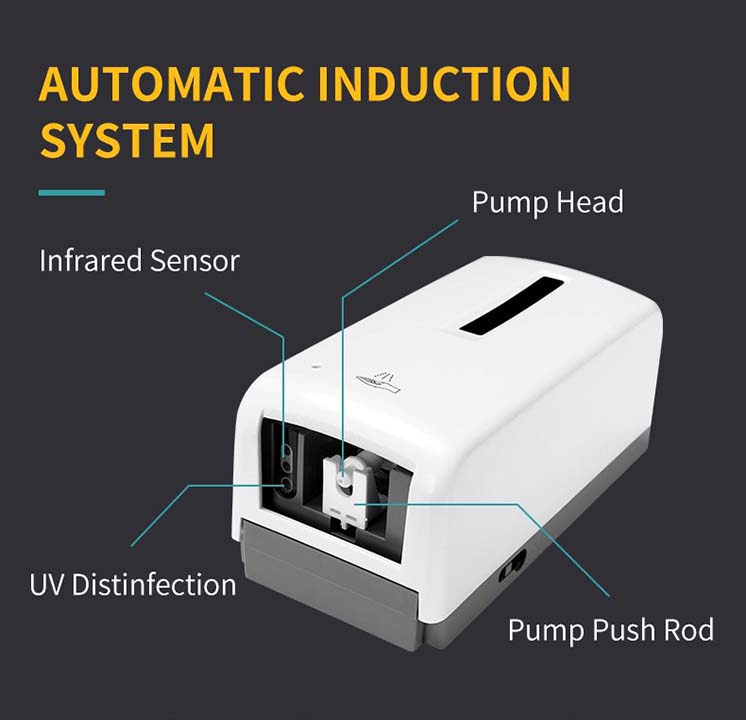 AUTOMATIC INDUCTION SYSTEM

Pump Head

Infrared Sensor

UV Distinfection

Pump Push Rod