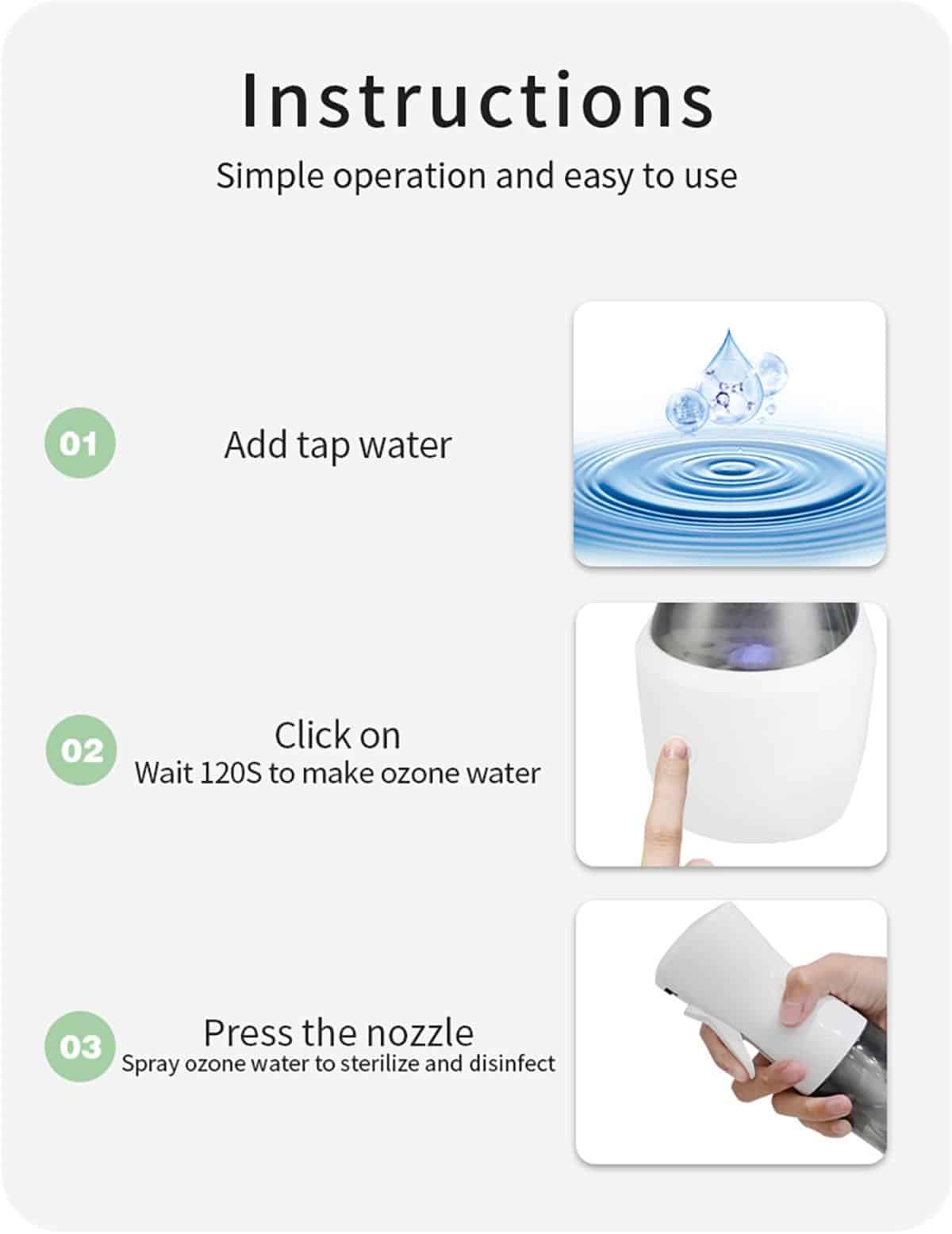 Instructions

Simple operation and easy to use

01

Add tap water

02

Click on

Wait 120S to make ozone water

03

Press the nozzle

Spray ozone water to sterilize and disinfect